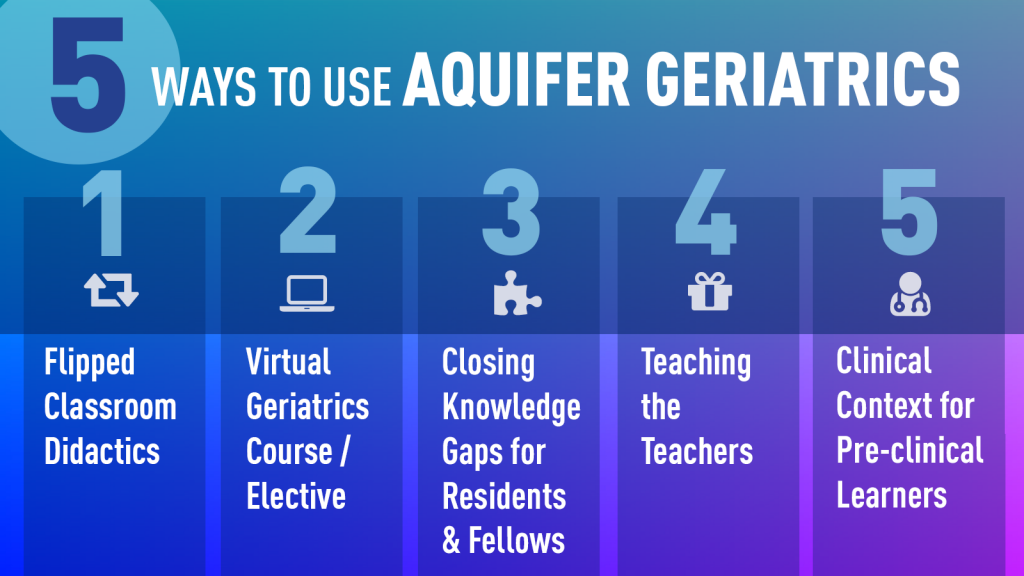 5 WAYS TO USE AQUIFER GERIATRICS

1

Flipped Classroom Didactics

2

Virtual Geriatrics Course / Elective

3

Closing Knowledge Gaps for Residents & Fellows

4

Teaching the Teachers

5

Clinical Context for Pre-clinical Learners