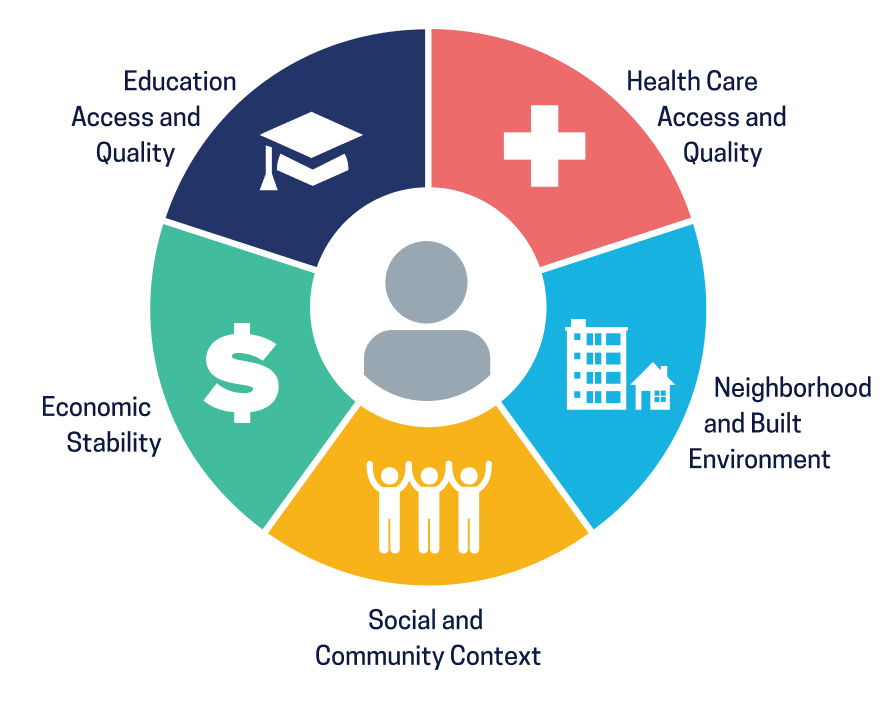 Education Access and Quality

Health Care Access and Quality

Economic Stability

Neighborhood and Built Environment

Social and Community Context